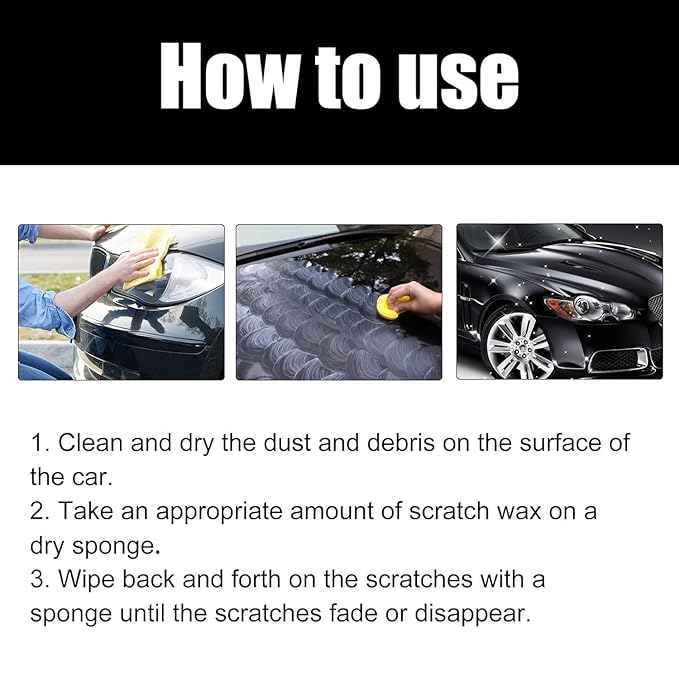 How to use

1. Clean and dry the dust and debris on the surface of the car.
2. Take an appropriate amount of scratch wax on a dry sponge.
3. Wipe back and forth on the scratches with a sponge until the scratches fade or disappear.